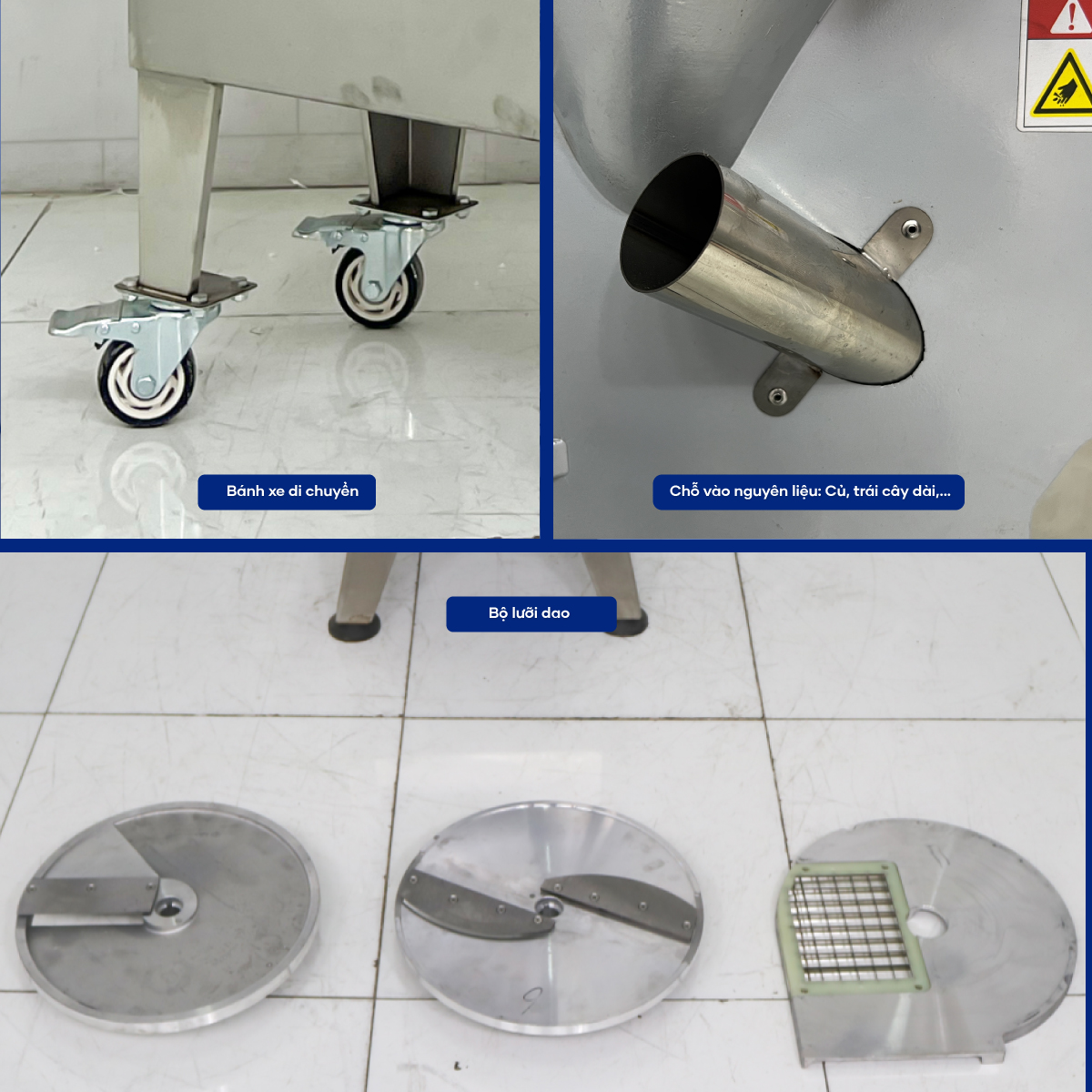 Bánh xe di chuyển

Chỗ vào nguyên liệu: Củ, trái cây dài,...

Bộ lưỡi dao